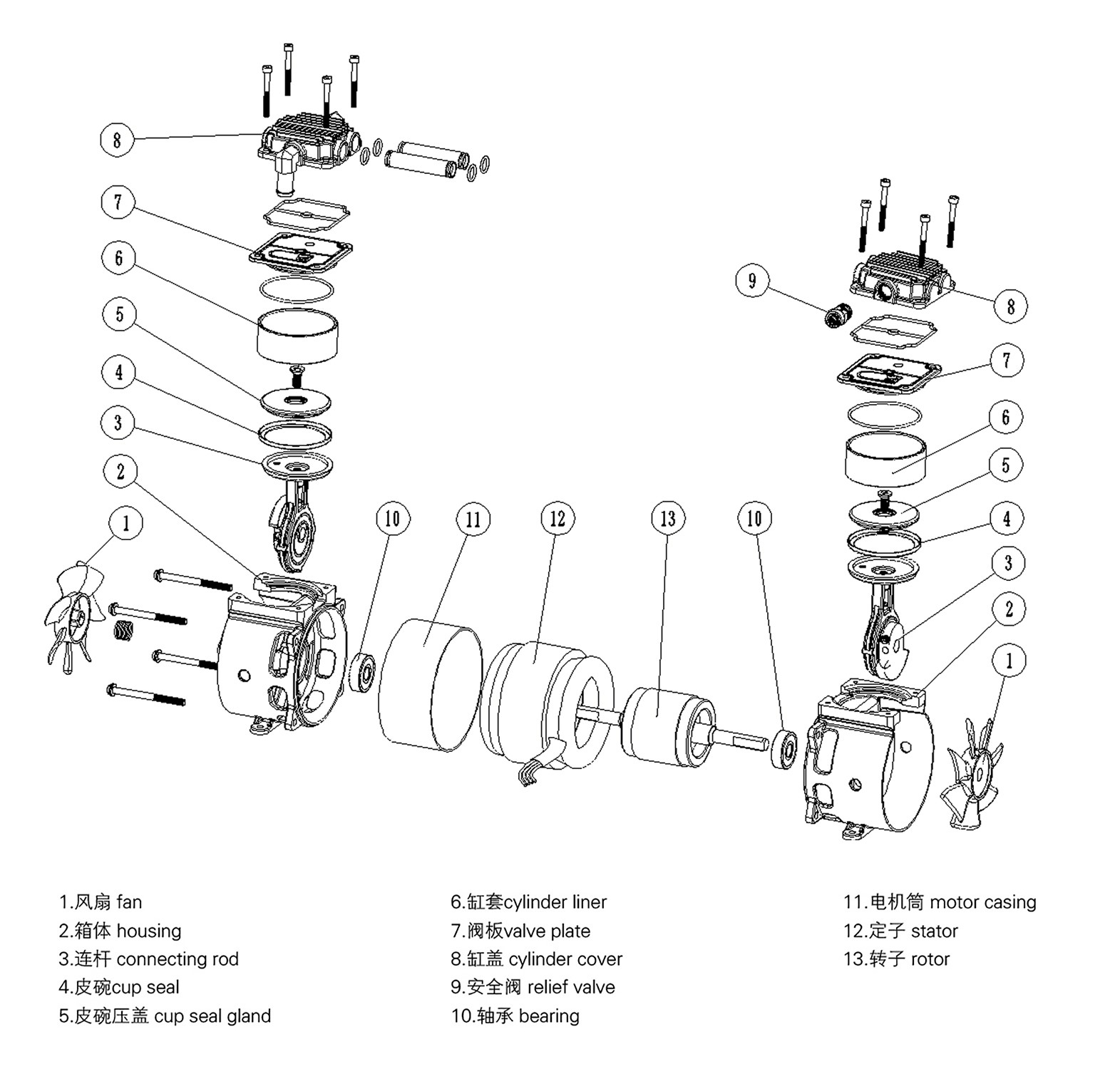 8
7
6
5
4
3
2
1
10
11
12
13
10
9
8
7
6
5
4
3
2
1

1.风扇 fan
2.箱体 housing
3.连杆 connecting rod
4.皮碗cup seal
5.皮碗压盖 cup seal gland

6.缸套cylinder liner
7.阀板valve plate
8.缸盖 cylinder cover
9.安全阀 relief valve
10.轴承 bearing

11.电机筒 motor casing
12.定子 stator
13.转子 rotor